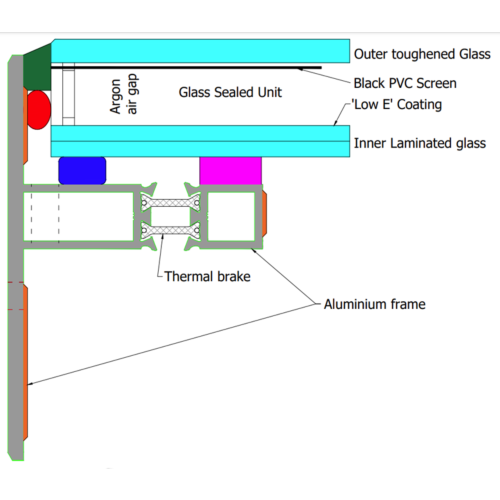 Outer toughened Glass

Black PVC Screen

Argon air gap

Glass Sealed Unit

'Low E' Coating

Inner Laminated glass

Thermal brake

Aluminium frame